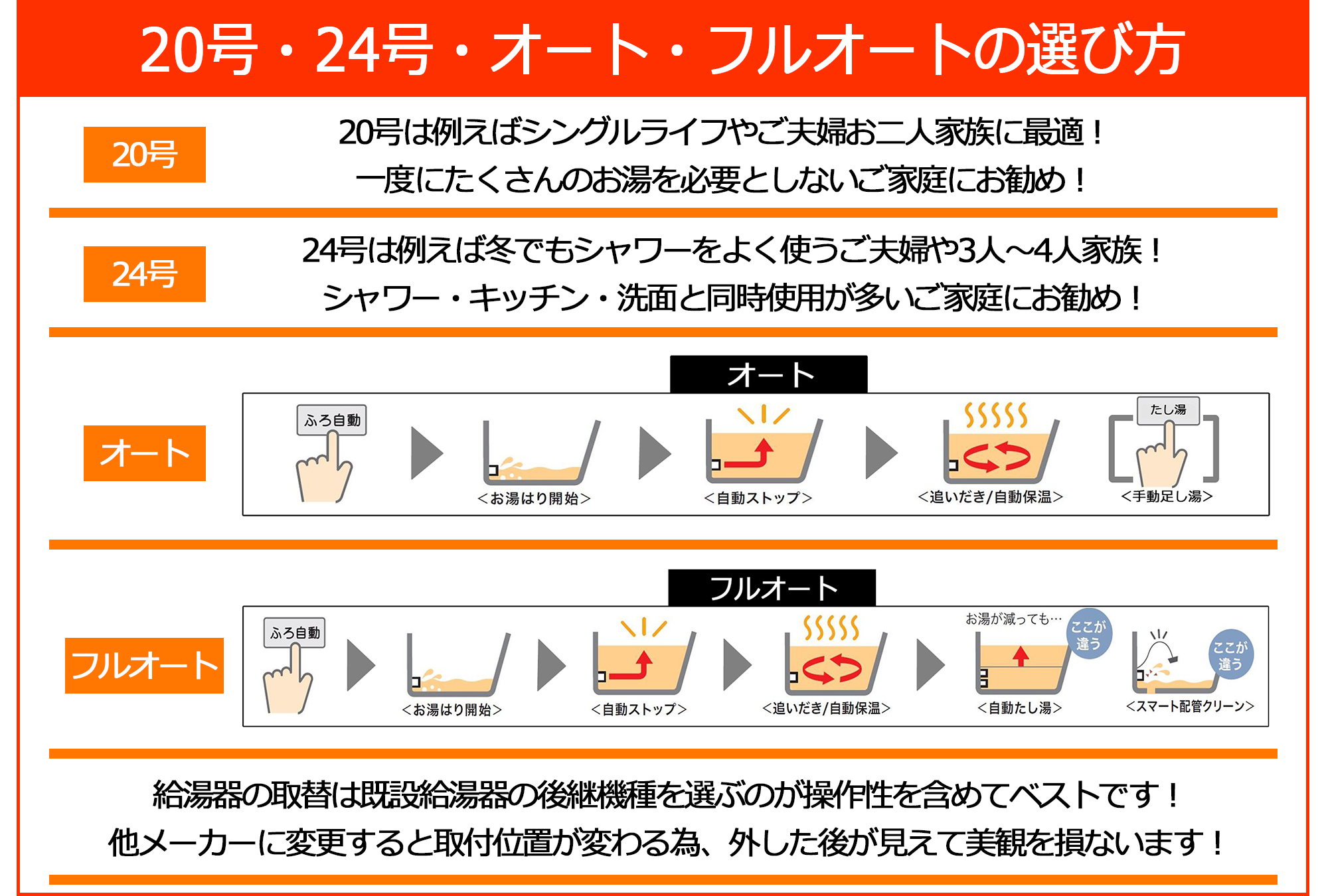 20号・24号・オート・フルオートの選び方

20号

20号は例えばシングルライフやご夫婦お二人家族に最適！
一度にたくさんのお湯を必要としないご家庭にお勧め！

24号

24号は例えば冬でもシャワーをよく使うご夫婦や3人～4人家族！
シャワー・キッチン・洗面と同時使用が多いご家庭にお勧め！

オート

オート

ふろ自動

＜お湯はり開始＞

＜自動ストップ＞

＜追いだき/自動保温＞

たし湯

＜手動足し湯＞

フルオート

フルオート

ふろ自動

＜お湯はり開始＞

＜自動ストップ＞

＜追いだき/自動保温＞

お湯が減っても…

ここが違う

＜自動たし湯＞

ここが違う

＜スマート配管クリーン＞

給湯器の取替は既設給湯器の後継機種を選ぶのが操作性を含めてベストです！
他メーカーに変更すると取付位置が変わる為、外した後が見えて美観を損ないます！